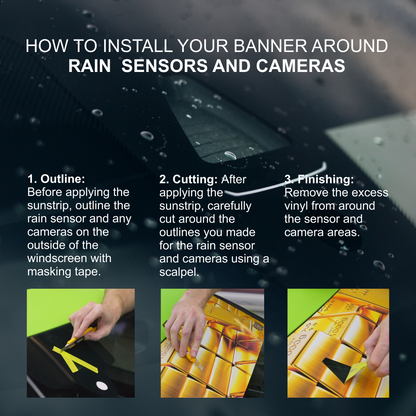 HOW TO INSTALL YOUR BANNER AROUND
RAIN SENSORS AND CAMERAS

1. Outline: Before applying the sunstrip, outline the rain sensor and any cameras on the outside of the windscreen with masking tape.

2. Cutting: After applying the sunstrip, carefully cut around the outlines you made for the rain sensor and cameras using a scalpel.

3. Finishing: Remove the excess vinyl from around the sensor and camera areas.